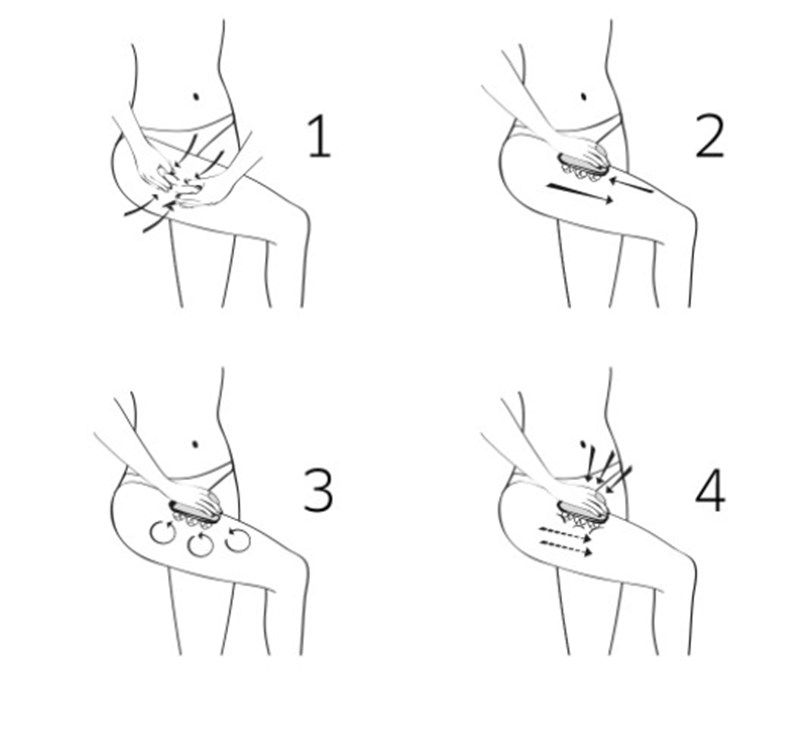 1

2

3

4